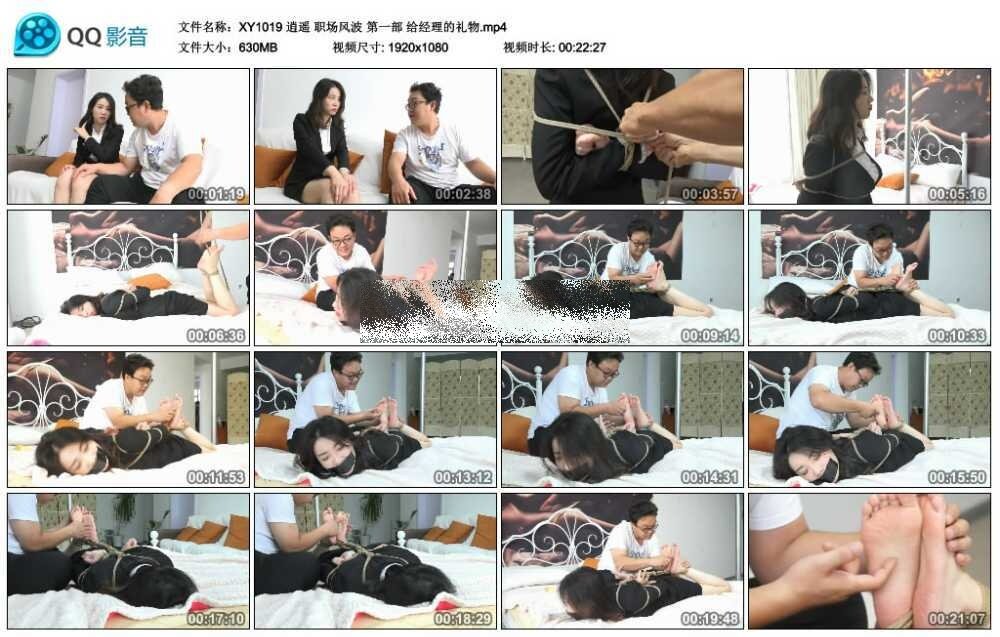 QQ影音

文件名称: XY1019 逍遥 职场风波 第一部 给经理的礼物.mp4
文件大小: 630MB 视频尺寸: 1920x1080 视频时长: 00:22:27

00:01:19
00:02:38
00:03:57
00:05:16
00:06:36
00:09:14
00:10:33
00:11:53
00:13:12
00:14:31
00:15:50
00:17:10
00:18:29
00:19:48
00:21:07