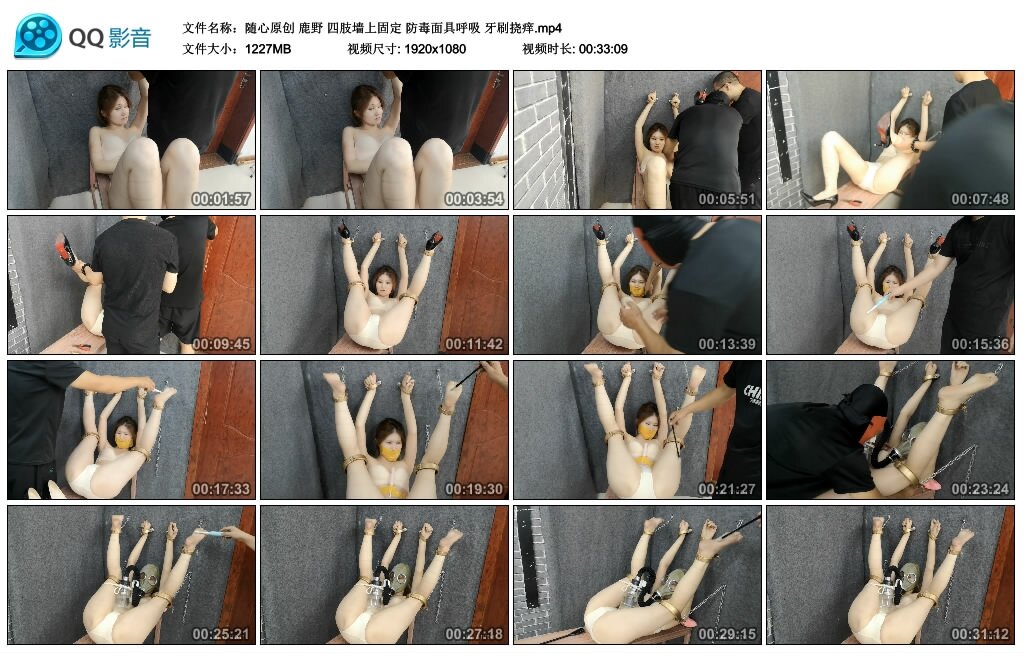 QQ影音

文件名称：随心原创 鹿野 四肢墙上固定 防毒面具呼吸 牙刷挠痒.mp4
文件大小：1227MB 视频尺寸: 1920x1080 视频时长: 00:33:09

00:01:57
00:03:54
00:05:51
00:07:48
00:09:45
00:11:42
00:13:39
00:15:36
00:17:33
00:19:30
00:21:27
00:23:24
00:25:21
00:27:18
00:29:15
00:31:12