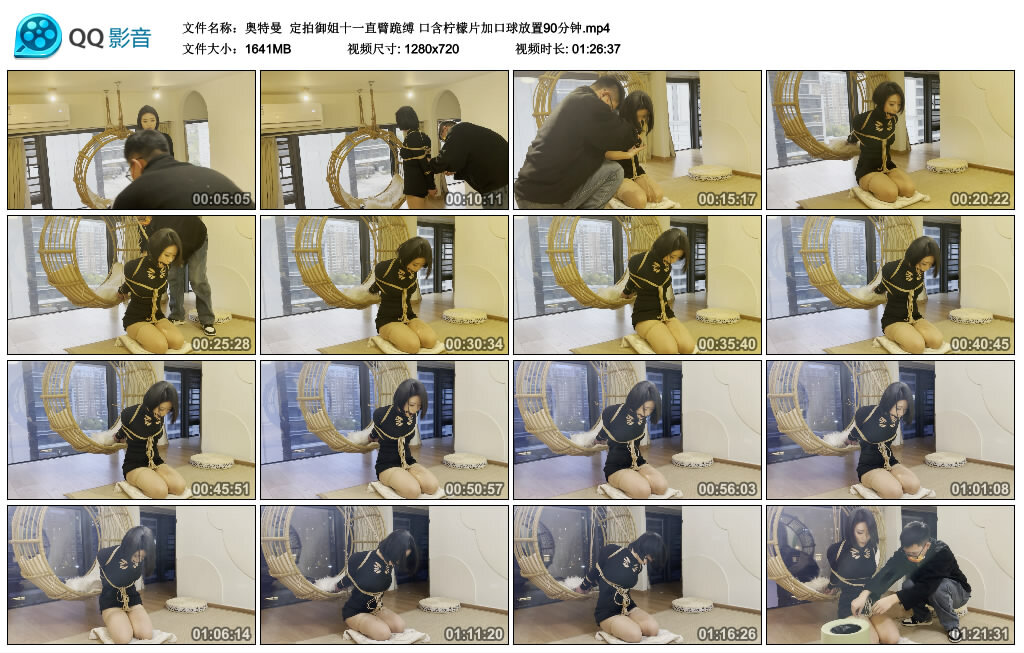 QQ影音

文件名称：奥特曼 定拍御姐十一直臂跪缚 口含柠檬片加口球放置90分钟.mp4
文件大小：1641MB 视频尺寸: 1280x720 视频时长: 01:26:37

00:05:05
00:10:11
00:15:17
00:20:22
00:25:28
00:30:34
00:35:40
00:40:45
00:45:51
00:50:57
00:56:03
01:01:08
01:06:14
01:11:20
01:16:26
01:21:31